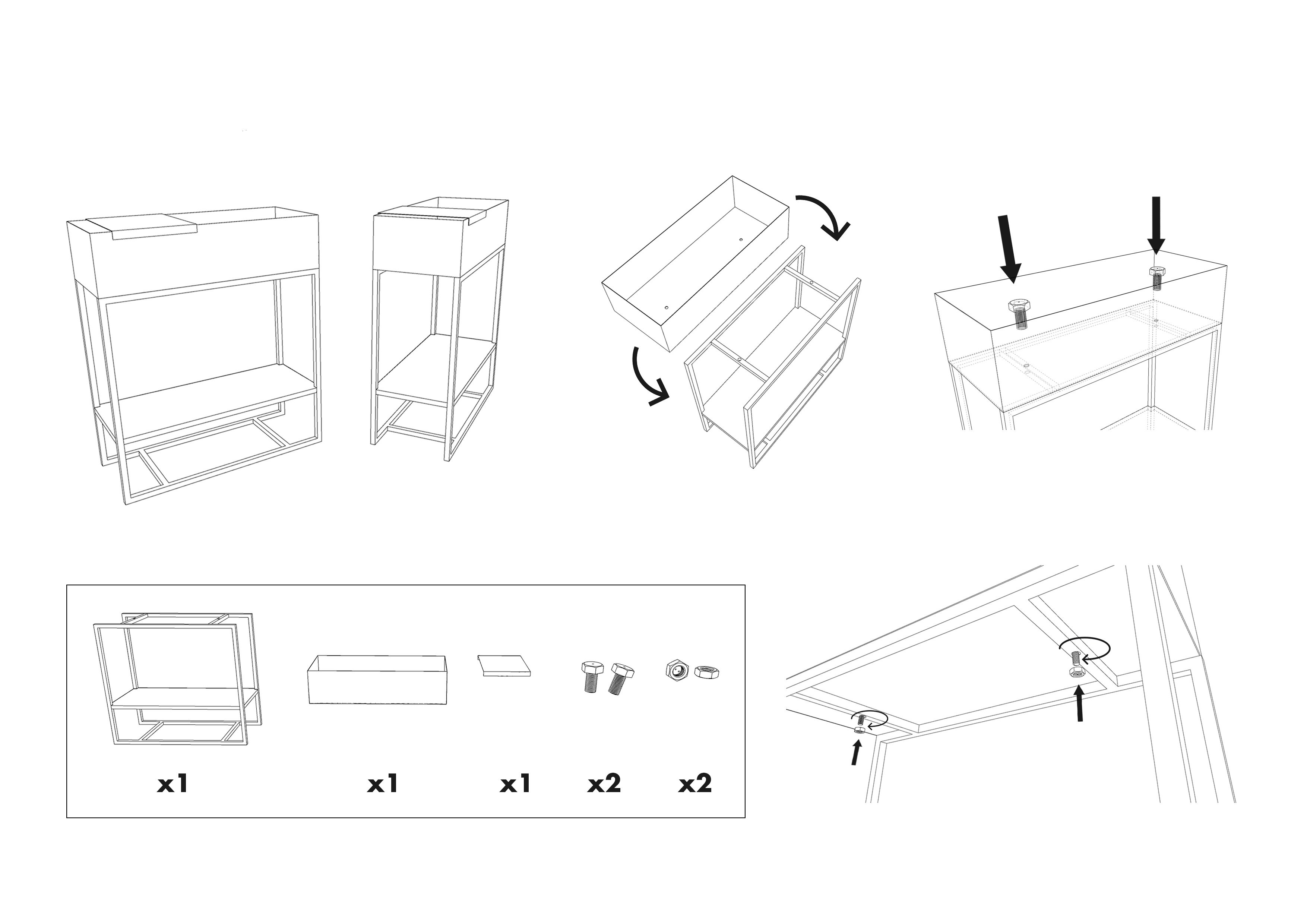 x1

x1

x1

x2

x2